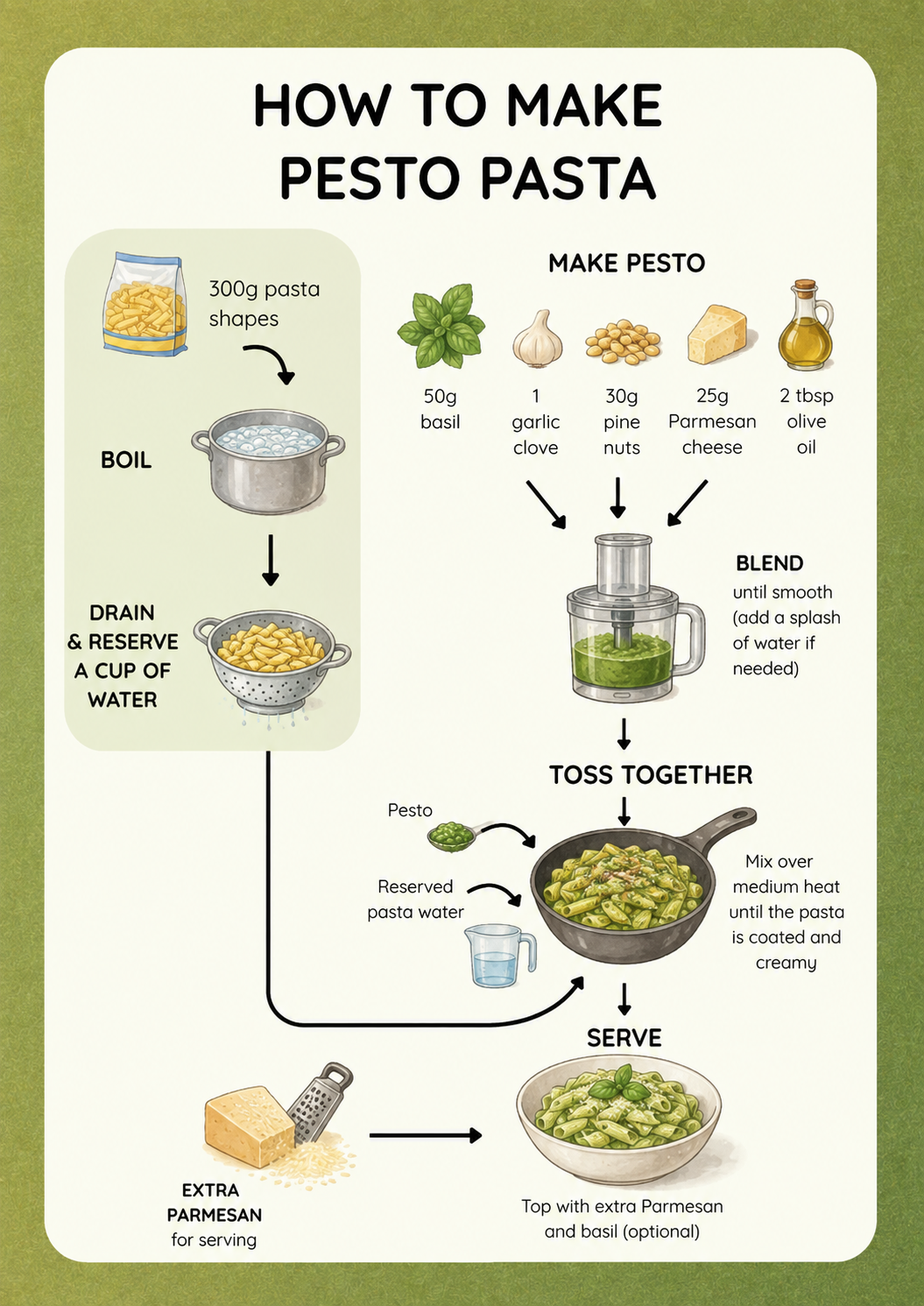 HOW TO MAKE PESTO PASTA

300g pasta shapes

BOIL

DRAIN & RESERVE A CUP OF WATER

MAKE PESTO

50g basil

1 garlic clove

30g pine nuts

25g Parmesan cheese

2 tbsp olive oil

BLEND
until smooth (add a splash of water if needed)

TOSS TOGETHER

Pesto

Reserved pasta water

Mix over medium heat until the pasta is coated and creamy

SERVE

EXTRA PARMESAN
for serving

Top with extra Parmesan and basil (optional)